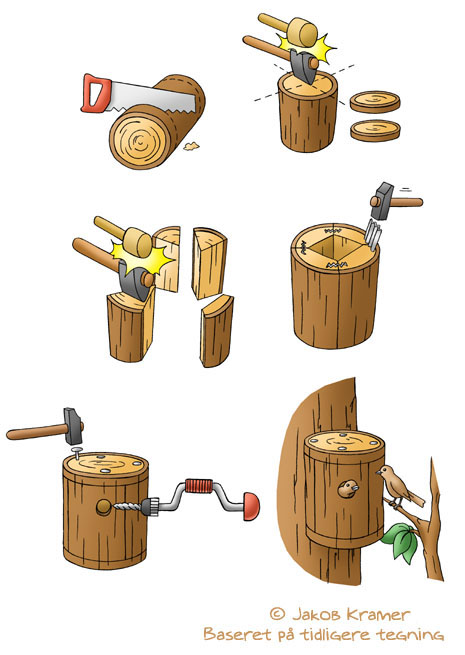 © Jakob Kramer
Baseret på tidligere tegning